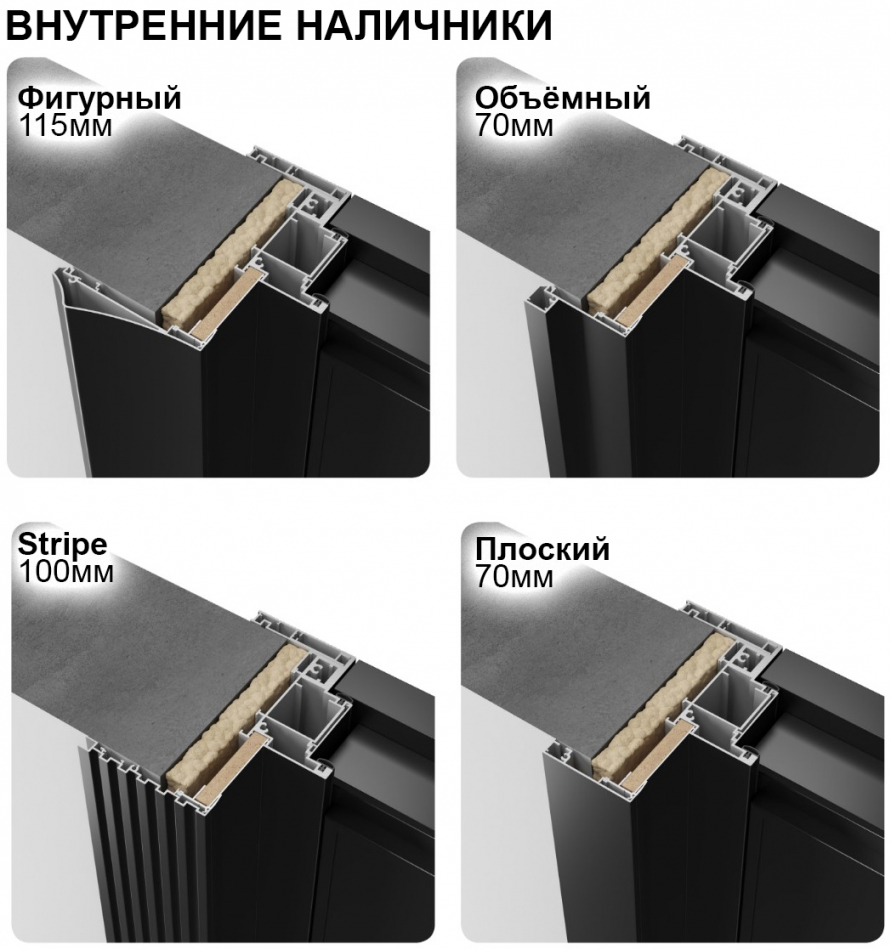 ВНУТРЕННИЕ НАЛИЧНИКИ

Фигурный
115мм

Объёмный
70мм

Stripe
100мм

Плоский
70мм