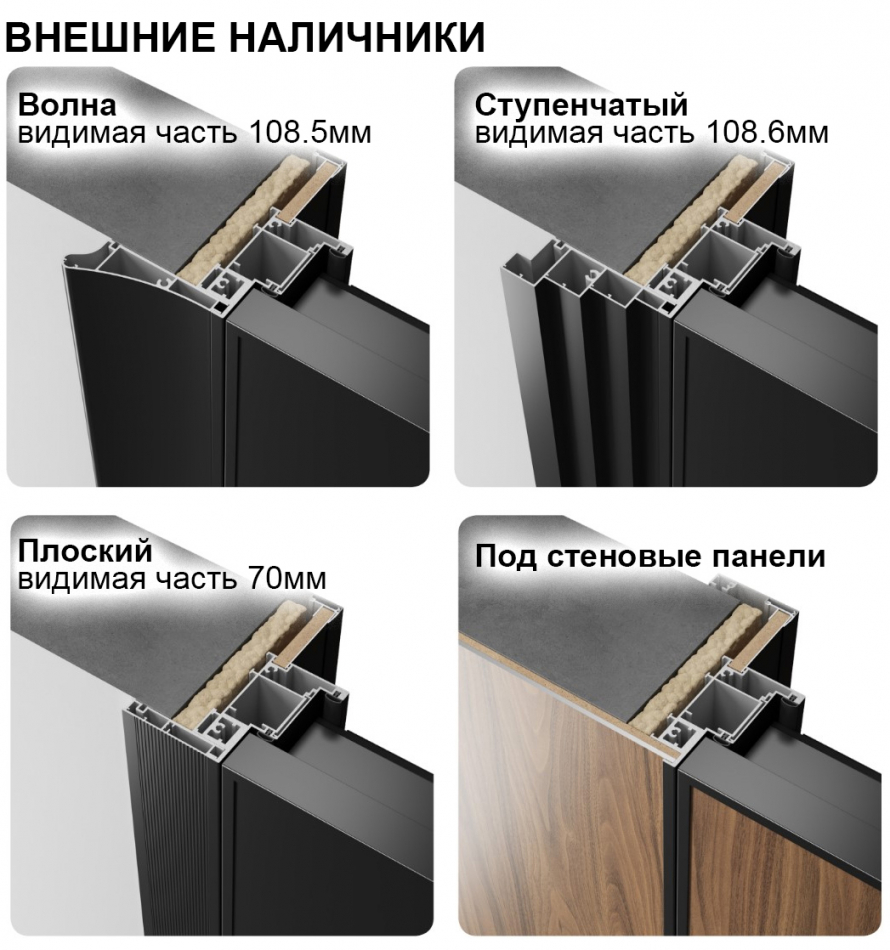 ВНЕШНИЕ НАЛИЧНИКИ

Волна
видимая часть 108.5мм

Ступенчатый
видимая часть 108.6мм

Плоский
видимая часть 70мм

Под стеновые панели